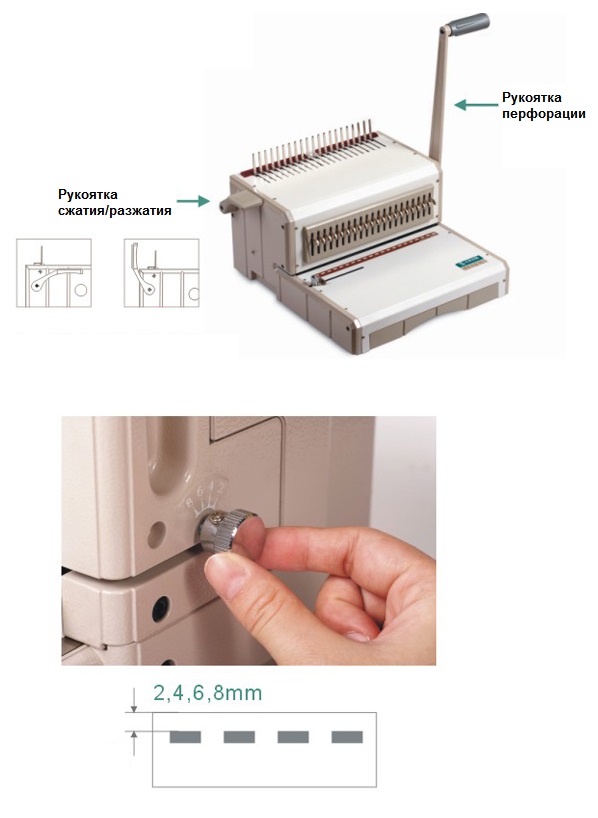 Рукоятка перфорации

Рукоятка сжатия/разжатия

8 6 4 2

2,4,6,8mm